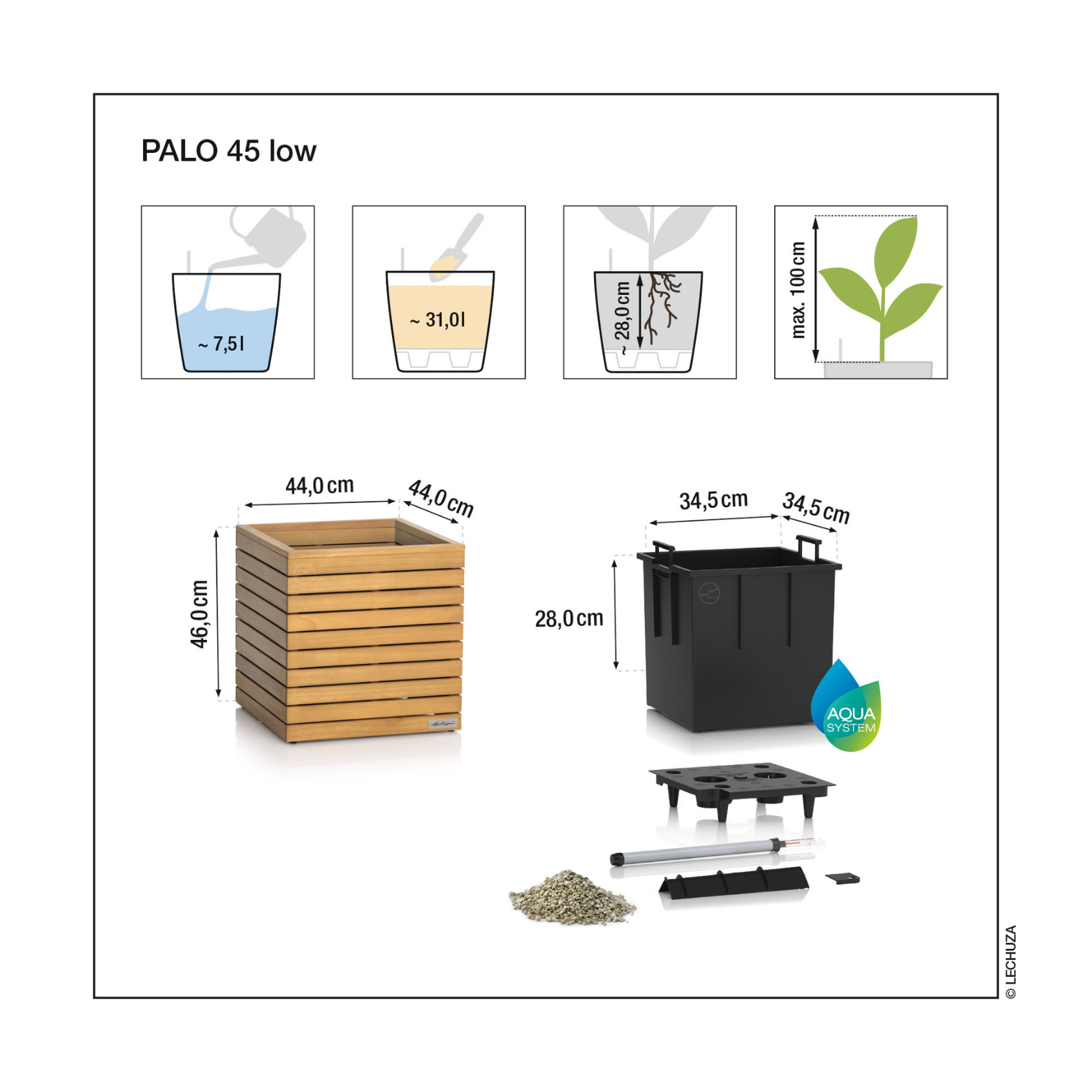 PALO 45 low

~ 7,5 l

~ 31,0 l

~ 28,0 cm

max. 100 cm

44,0 cm

44,0 cm

46,0 cm

34,5 cm

34,5 cm

28,0 cm

AQUA SYSTEM

© LECHUZA