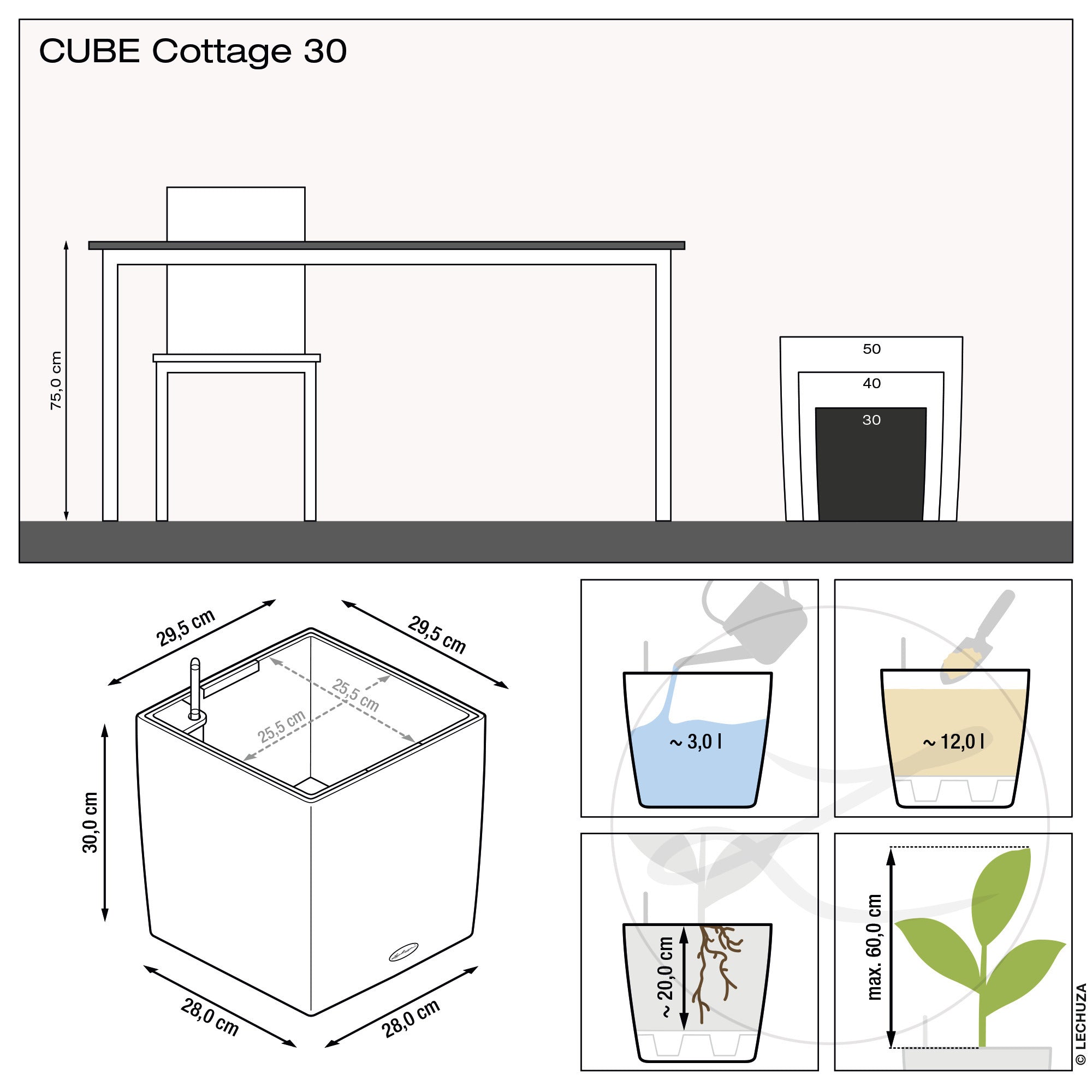 CUBE Cottage 30

75,0 cm

50
40
30

29,5 cm
29,5 cm
25,5 cm
25,5 cm
30,0 cm
28,0 cm
28,0 cm

~ 3,0 l

~ 12,0 l

~ 20,0 cm

max. 60,0 cm

© LECHUZA