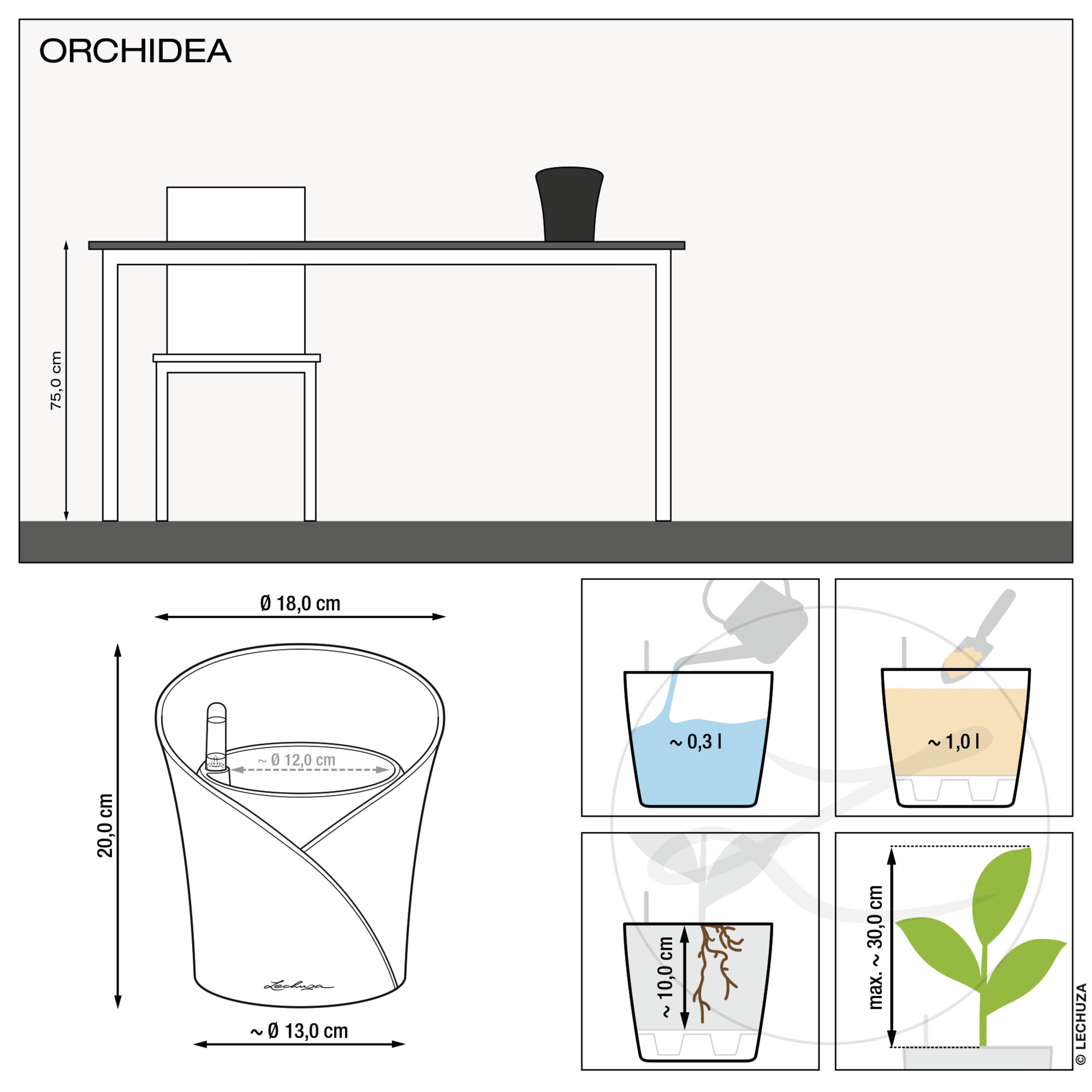 ORCHIDEA

75,0 cm

Ø 18,0 cm

20,0 cm

~ Ø 12,0 cm

Lechuza

~ Ø 13,0 cm

~ 0,3 l

~ 1,0 l

~ 10,0 cm

max. ~ 30,0 cm

© LECHUZA